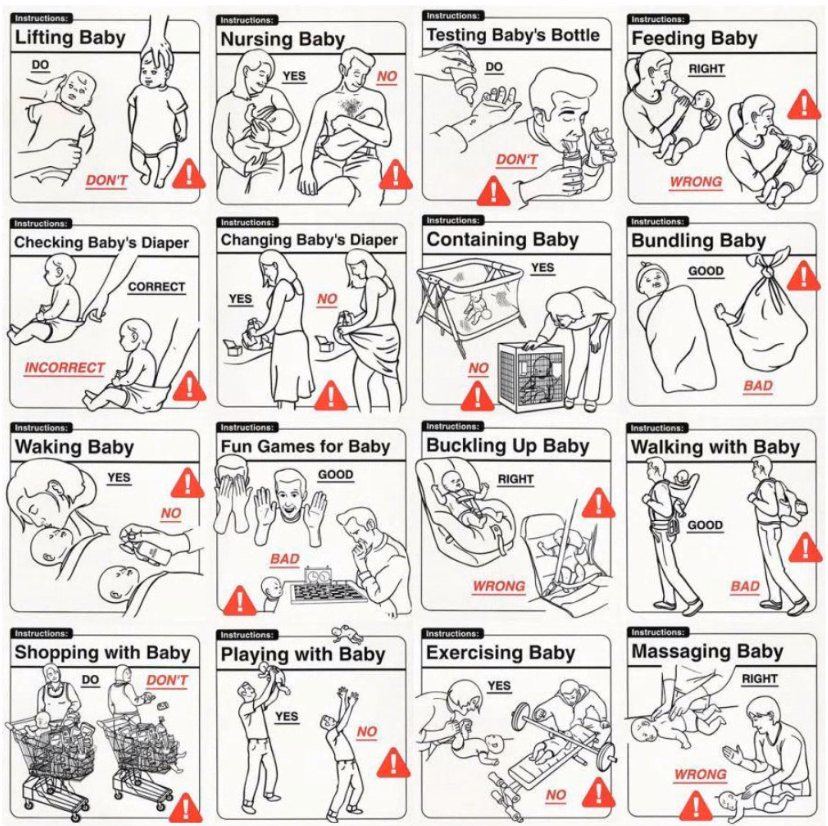 Instructions:
Lifting Baby
DO
DON'T

Instructions:
Nursing Baby
YES
NO

Instructions:
Testing Baby's Bottle
DO
DON'T

Instructions:
Feeding Baby
RIGHT
WRONG

Instructions:
Checking Baby's Diaper
CORRECT
INCORRECT

Instructions:
Changing Baby's Diaper
YES
NO

Instructions:
Containing Baby
YES
NO

Instructions:
Bundling Baby
GOOD
BAD

Instructions:
Waking Baby
YES
NO

Instructions:
Fun Games for Baby
GOOD
BAD

Instructions:
Buckling Up Baby
RIGHT
WRONG

Instructions:
Walking with Baby
GOOD
BAD

Instructions:
Shopping with Baby
DO
DON'T

Instructions:
Playing with Baby
YES
NO

Instructions:
Exercising Baby
YES
NO

Instructions:
Massaging Baby
RIGHT
WRONG